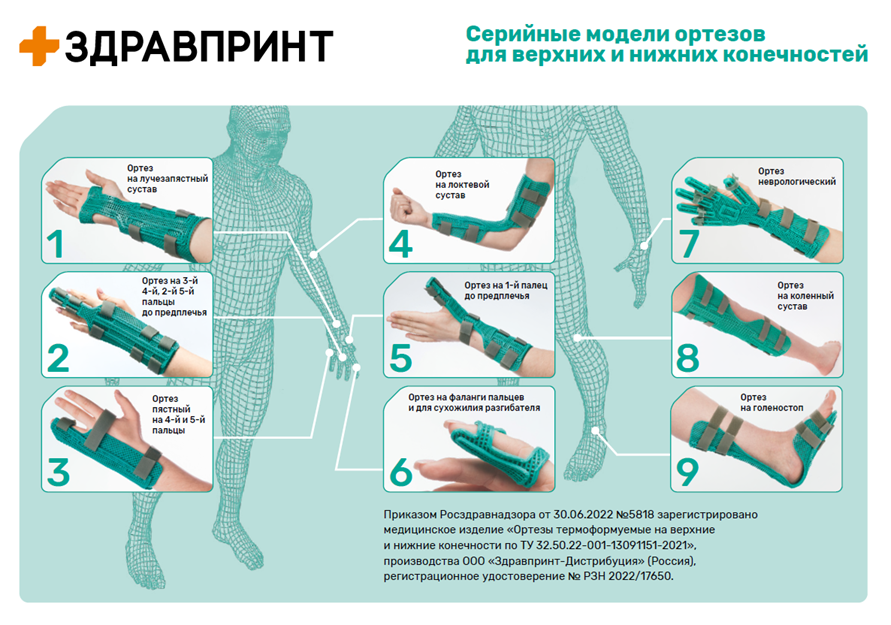 ЗДРАВПРИНТ

Серийные модели ортезов для верхних и нижних конечностей

Ортез на лучезапястный сустав
1

Ортез на 3-й 4-й, 2-й 5-й пальцы до предплечья
2

Ортез пястный на 4-й и 5-й пальцы
3

Ортез на локтевой сустав
4

Ортез на 1-й палец до предплечья
5

Ортез на фаланги пальцев и для сухожилия разгибателя
6

Ортез неврологический
7

Ортез на коленный сустав
8

Ортез на голеностоп
9

Приказом Росздравнадзора от 30.06.2022 №5818 зарегистрировано медицинское изделие «Ортезы термоформуемые на верхние и нижние конечности по ТУ 32.50.22-001-13091151-2021», производства ООО «Здравпринт-Дистрибуция» (Россия), регистрационное удостоверение № РЗН 2022/17650.